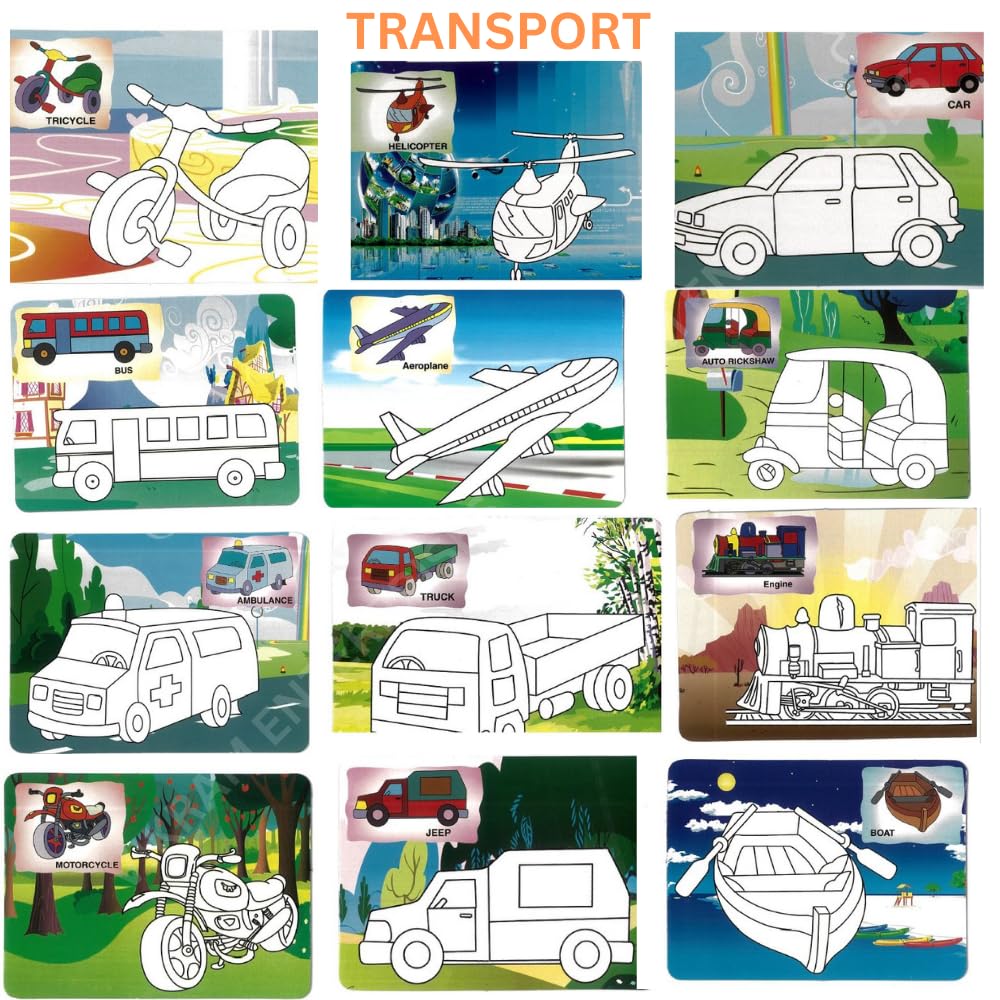 TRANSPORT

TRICYCLE

HELICOPTER

CAR

BUS

Aeroplane

AUTO RICKSHAW

AMBULANCE

TRUCK

Engine

MOTORCYCLE

JEEP

BOAT